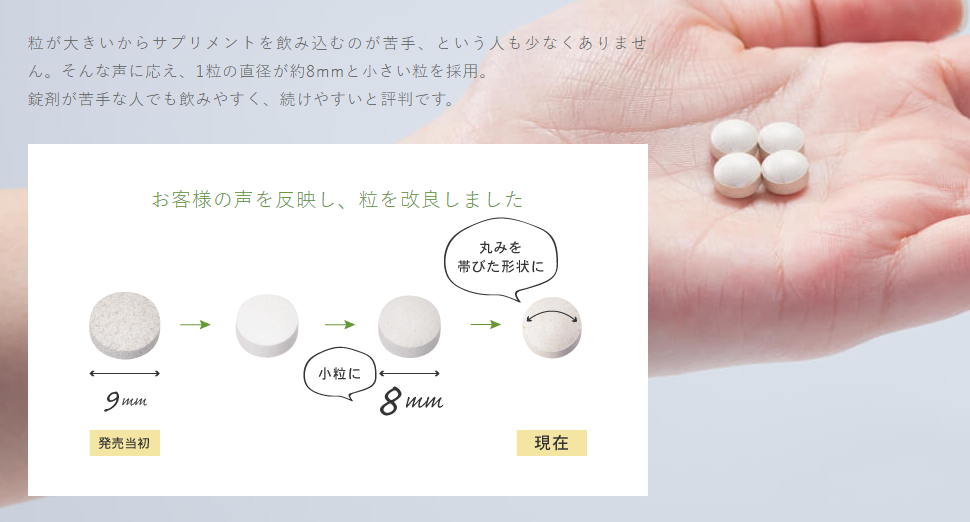 粒が大きいからサプリメントを飲み込むのが苦手、という人も少なくありません。そんな声に応え、1粒の直径が約8mmと小さい粒を採用。
錠剤が苦手な人でも飲みやすく、続けやすいと評判です。

お客様の声を反映し、粒を改良しました

丸みを帯びた形状に

小粒に

9mm

8mm

発売当初

現在